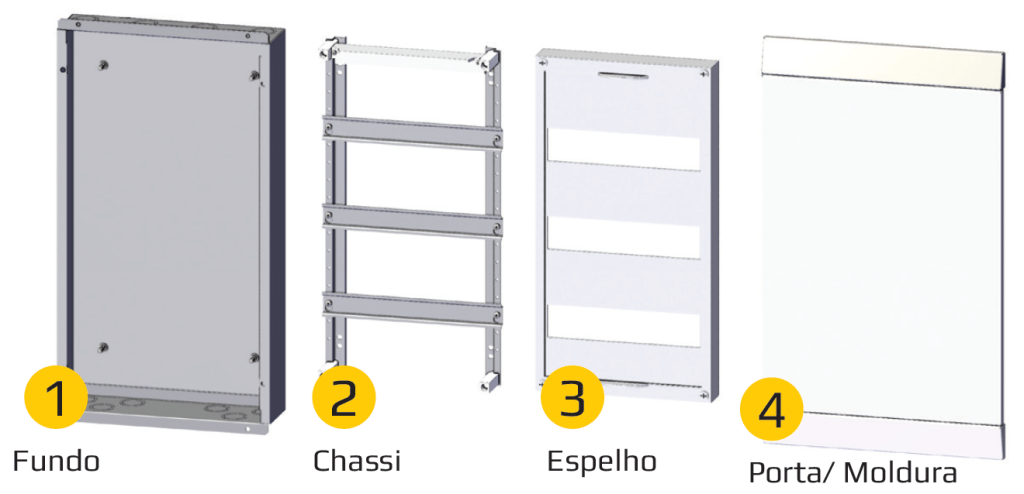 1
Fundo

2
Chassi

3
Espelho

4
Porta/ Moldura