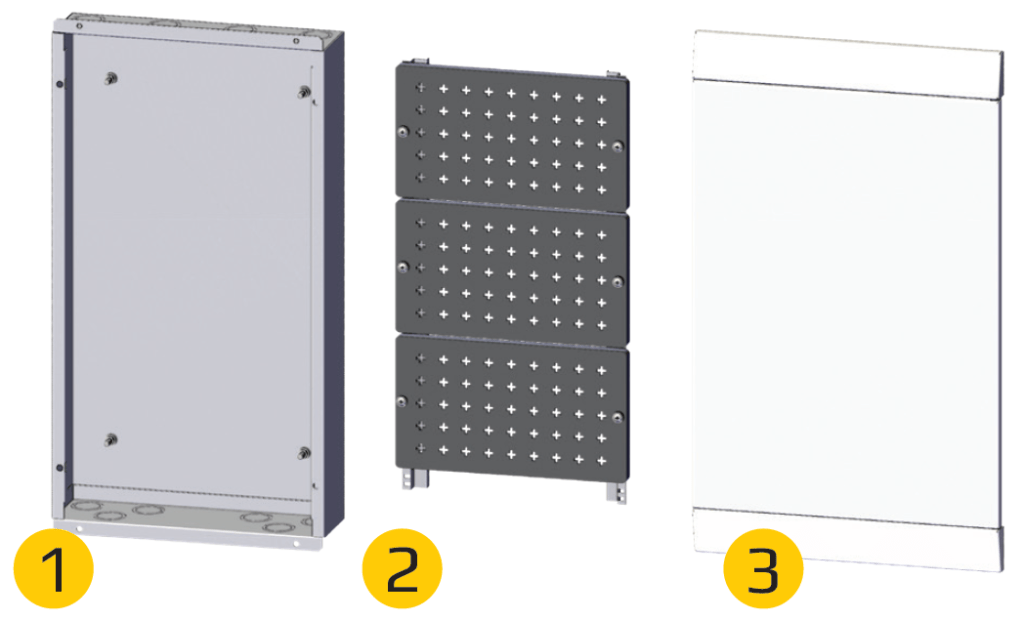 1

2

3